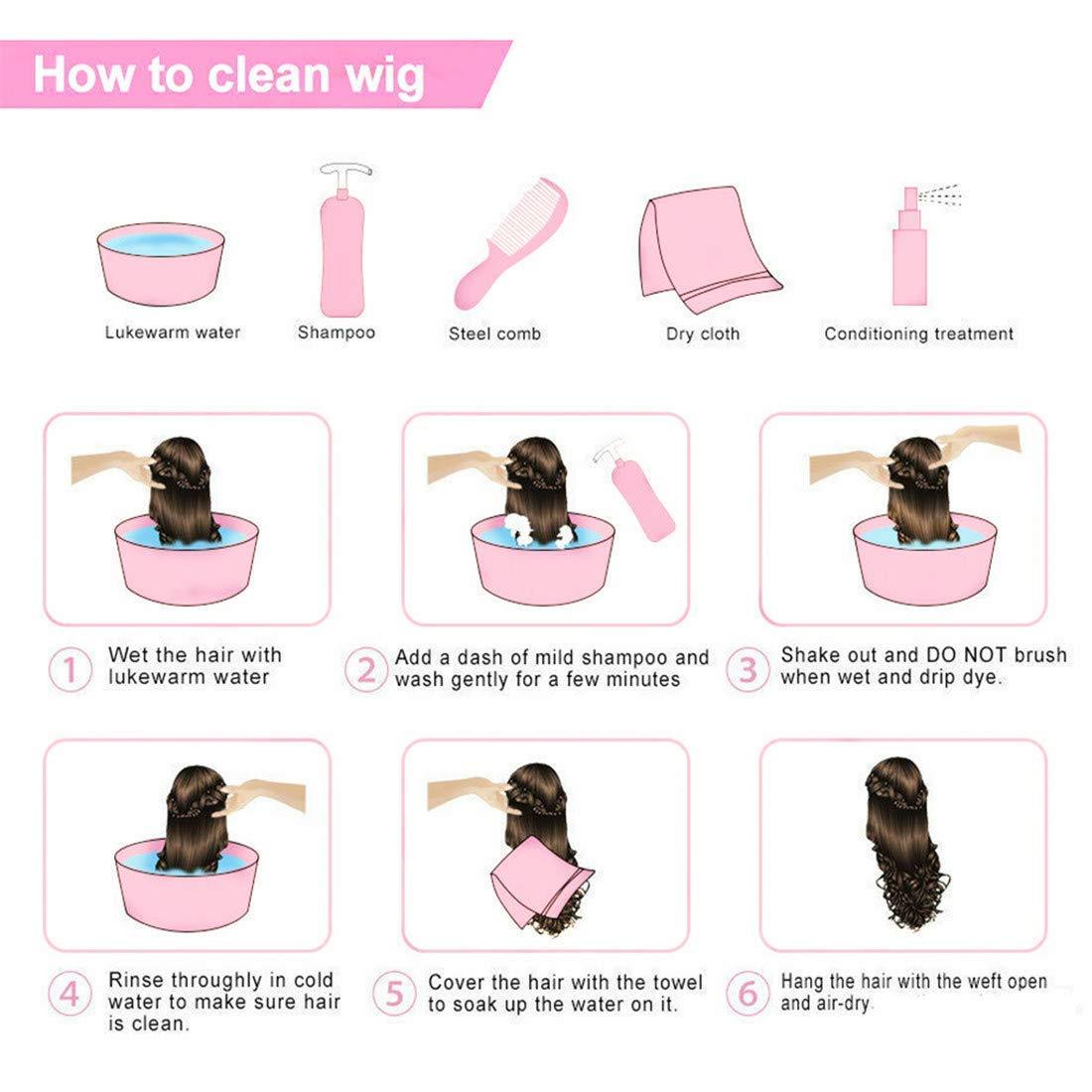 How to clean wig

Lukewarm water

Shampoo

Steel comb

Dry cloth

Conditioning treatment

1 Wet the hair with lukewarm water

2 Add a dash of mild shampoo and wash gently for a few minutes

3 Shake out and DO NOT brush when wet and drip dye.

4 Rinse throughly in cold water to make sure hair is clean.

5 Cover the hair with the towel to soak up the water on it.

6 Hang the hair with the weft open and air-dry.