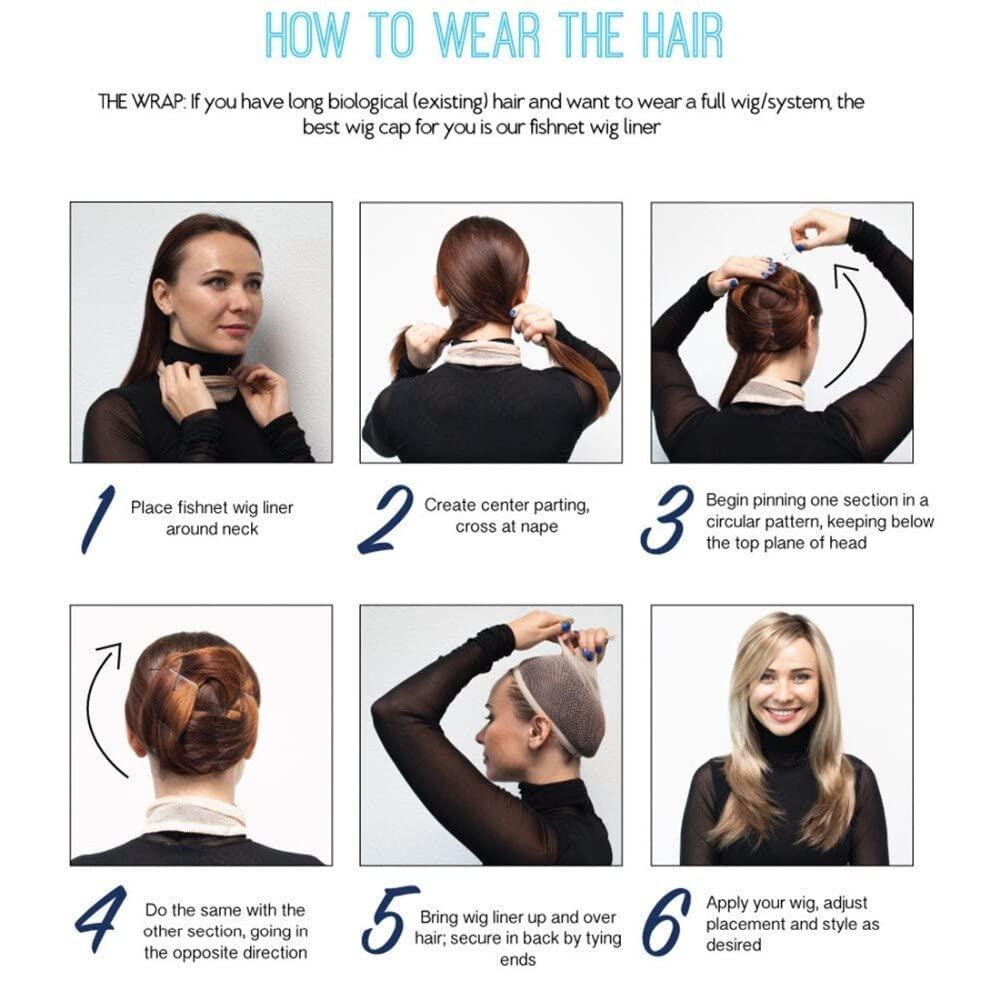 HOW TO WEAR THE HAIR

THE WRAP: If you have long biological (existing) hair and want to wear a full wig/system, the best wig cap for you is our fishnet wig liner

1 Place fishnet wig liner around neck

2 Create center parting, cross at nape

3 Begin pinning one section in a circular pattern, keeping below the top plane of head

4 Do the same with the other section, going in the opposite direction

5 Bring wig liner up and over hair; secure in back by tying ends

6 Apply your wig, adjust placement and style as desired