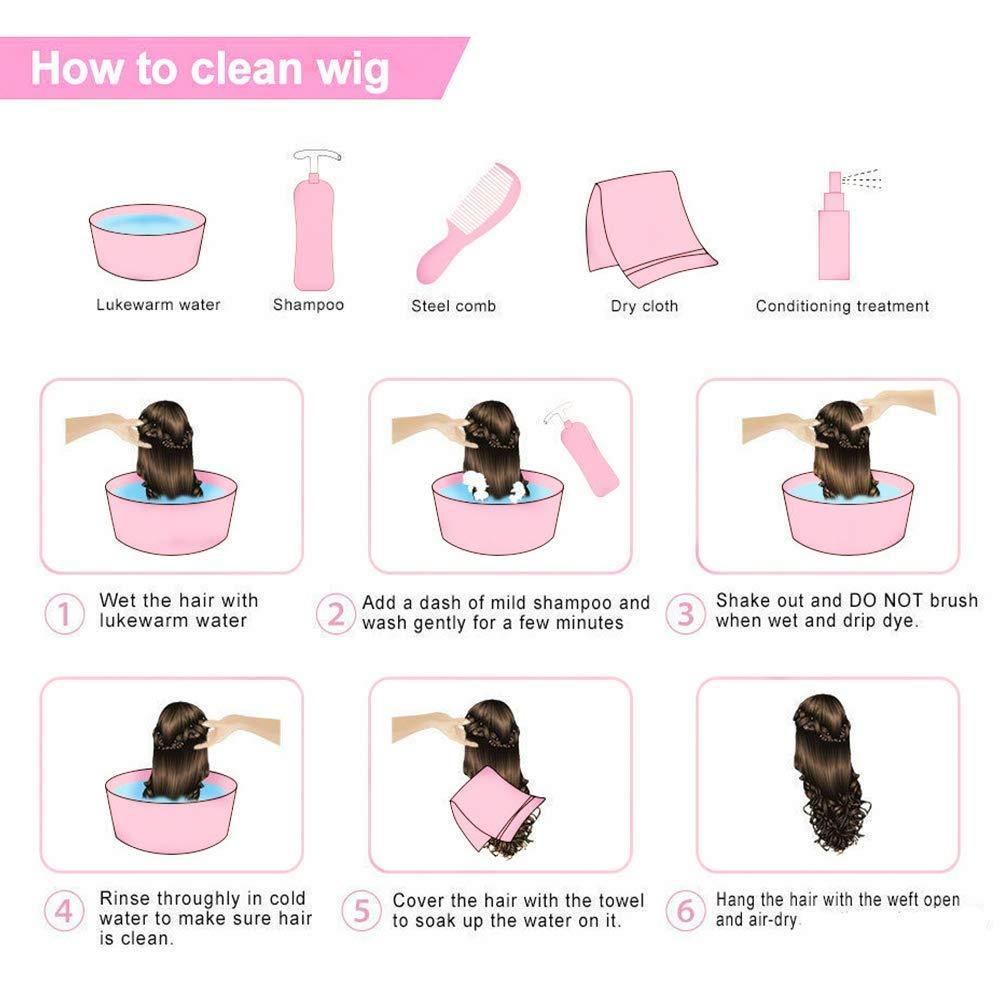 How to clean wig

Lukewarm water

Shampoo

Steel comb

Dry cloth

Conditioning treatment

1 Wet the hair with lukewarm water

2 Add a dash of mild shampoo and wash gently for a few minutes

3 Shake out and DO NOT brush when wet and drip dye.

4 Rinse throughly in cold water to make sure hair is clean.

5 Cover the hair with the towel to soak up the water on it.

6 Hang the hair with the weft open and air-dry.